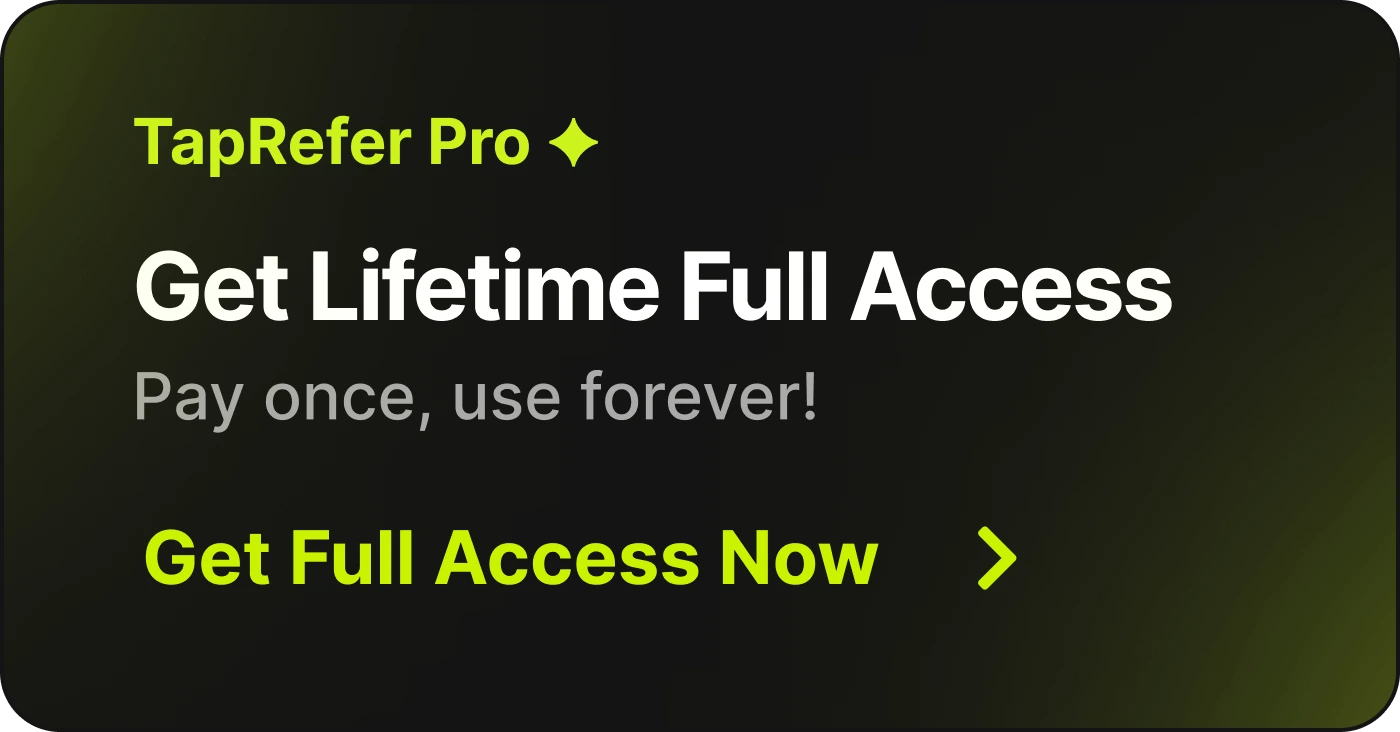 TapRefer Pro ✦

Get Lifetime Full Access

Pay once, use forever!

Get Full Access Now >